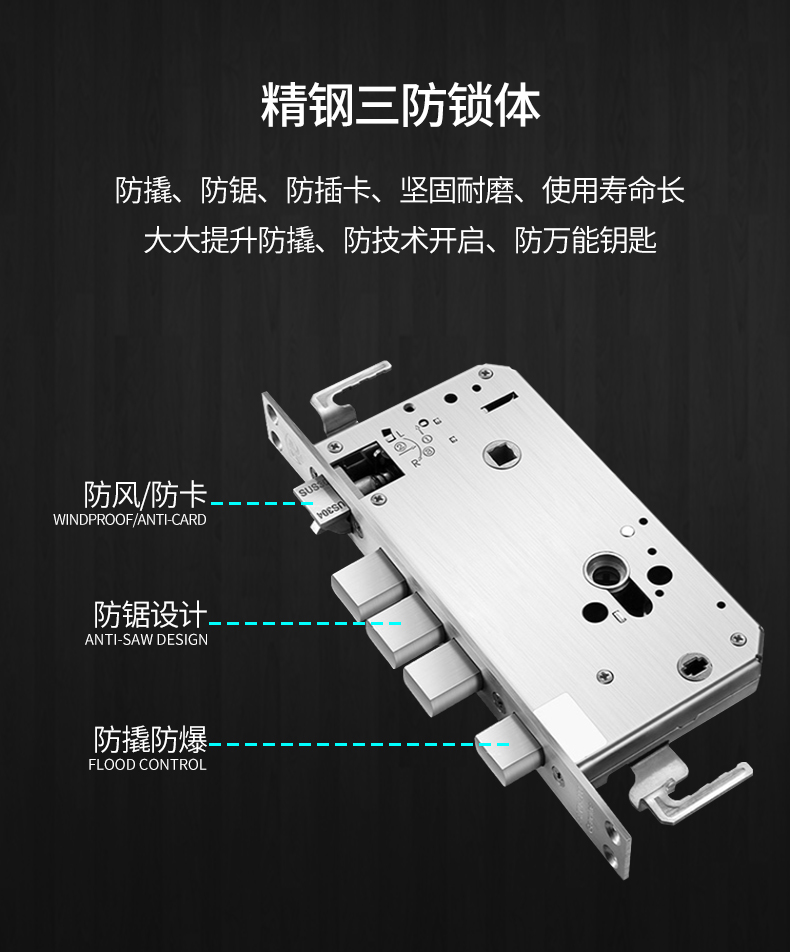 精钢三防锁体

防撬、防锯、防插卡、坚固耐磨、使用寿命长
大大提升防撬、防技术开启、防万能钥匙

防风/防卡
WINDPROOF/ANTI-CARD

防锯设计
ANTI-SAW DESIGN

防撬防爆
FLOOD CONTROL

SUS304

L

R